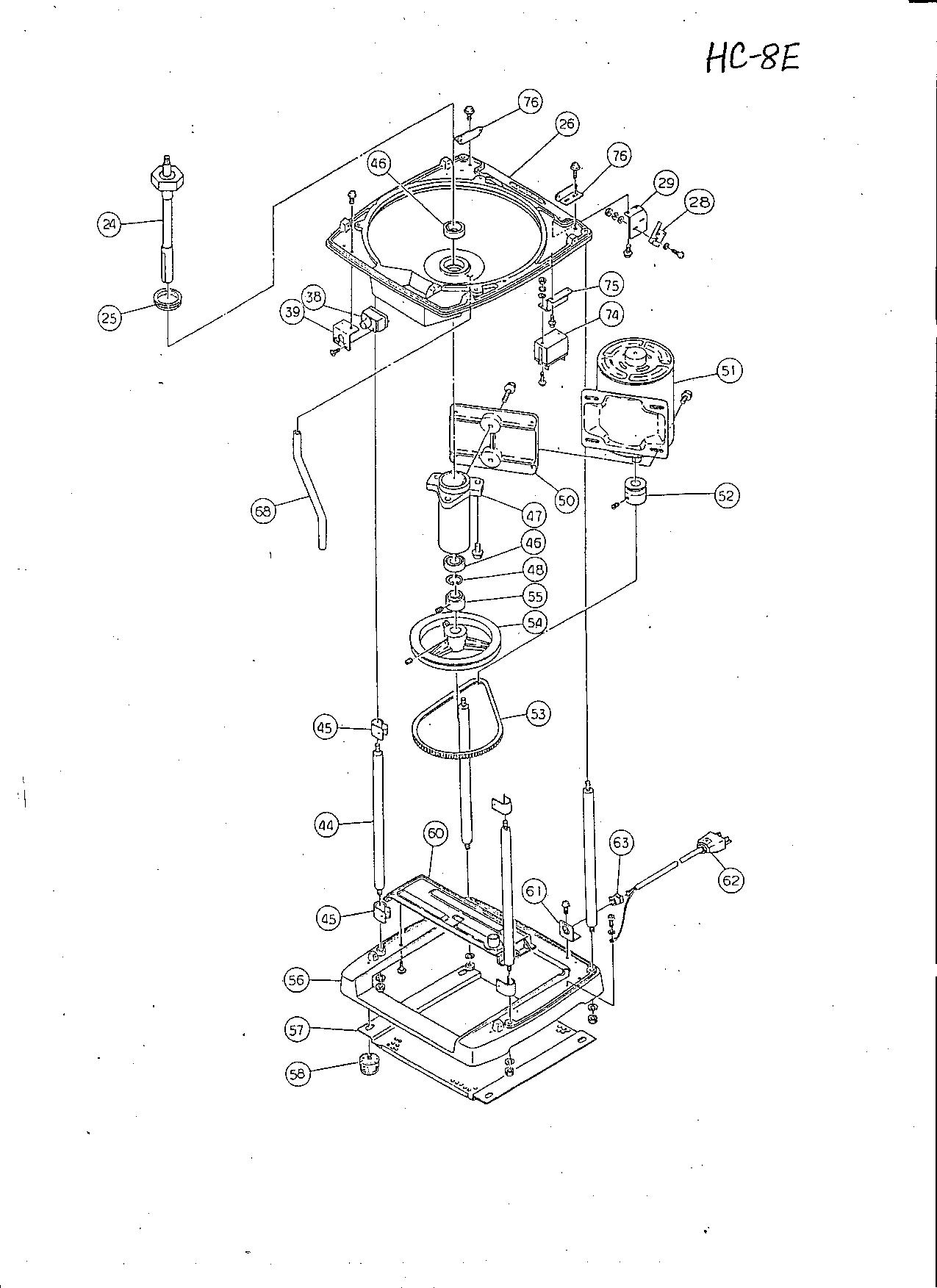 HC-8E

76
26
76
46
29
28
24
25
38
39
75
74
51
68
50
52
47
46
48
55
54
53
45
44
60
63
62
61
45
56
57
58